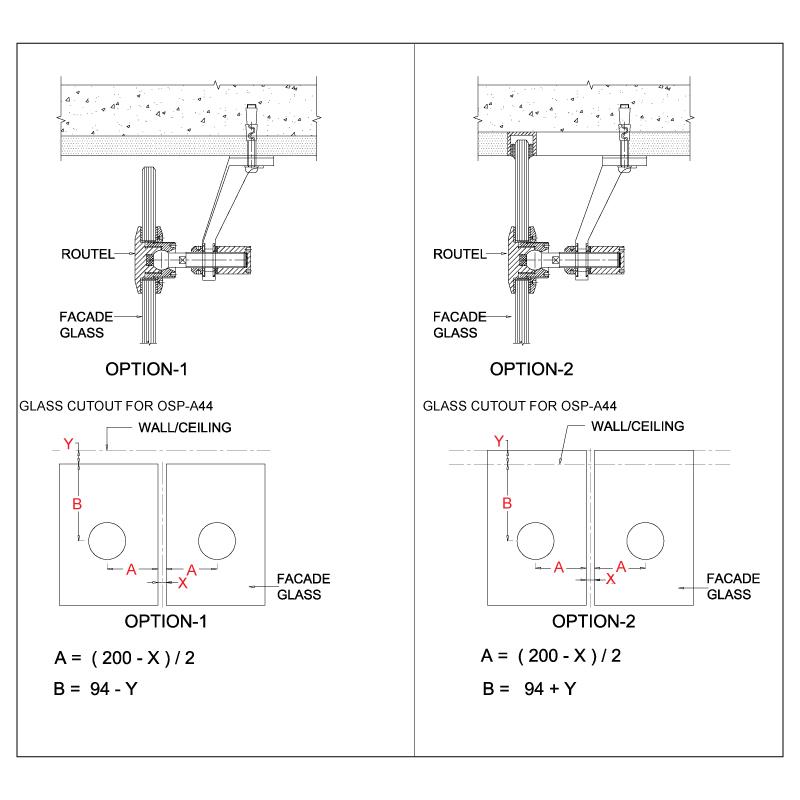 ROUTEL

FACADE GLASS

OPTION-1

GLASS CUTOUT FOR OSP-A44

WALL/CEILING

Y

B

A

A

X

FACADE GLASS

OPTION-1

A = ( 200 - X ) / 2

B = 94 - Y

ROUTEL

FACADE GLASS

OPTION-2

GLASS CUTOUT FOR OSP-A44

WALL/CEILING

Y

B

A

A

X

FACADE GLASS

OPTION-2

A = ( 200 - X ) / 2

B = 94 + Y