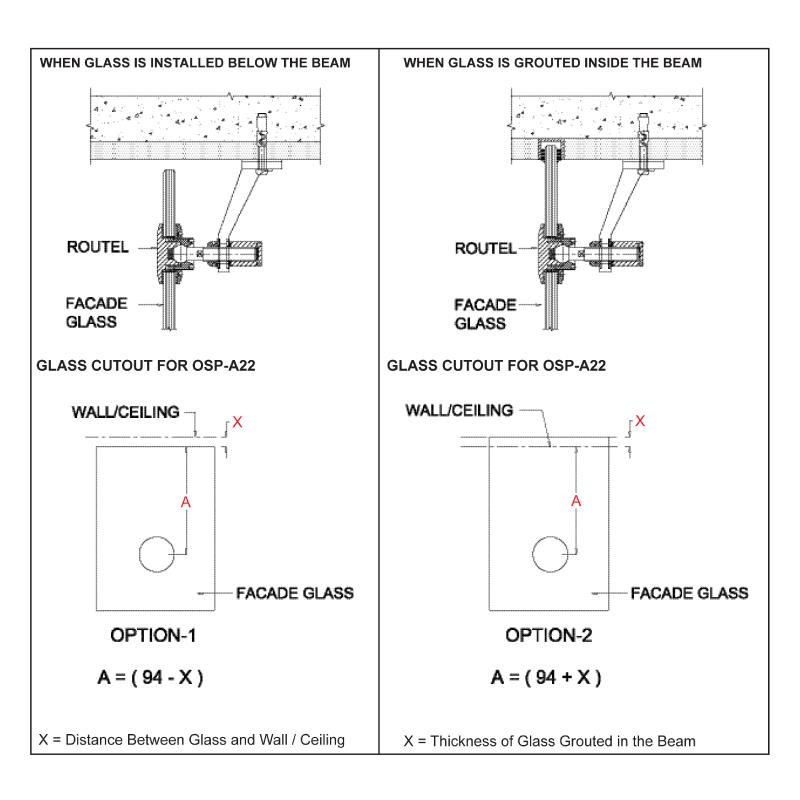 WHEN GLASS IS INSTALLED BELOW THE BEAM

ROUTEL

FACADE GLASS

GLASS CUTOUT FOR OSP-A22

WALL/CEILING

X

A

FACADE GLASS

OPTION-1

A = ( 94 - X )

X = Distance Between Glass and Wall / Ceiling

WHEN GLASS IS GROUTED INSIDE THE BEAM

ROUTEL

FACADE GLASS

GLASS CUTOUT FOR OSP-A22

WALL/CEILING

X

A

FACADE GLASS

OPTION-2

A = ( 94 + X )

X = Thickness of Glass Grouted in the Beam